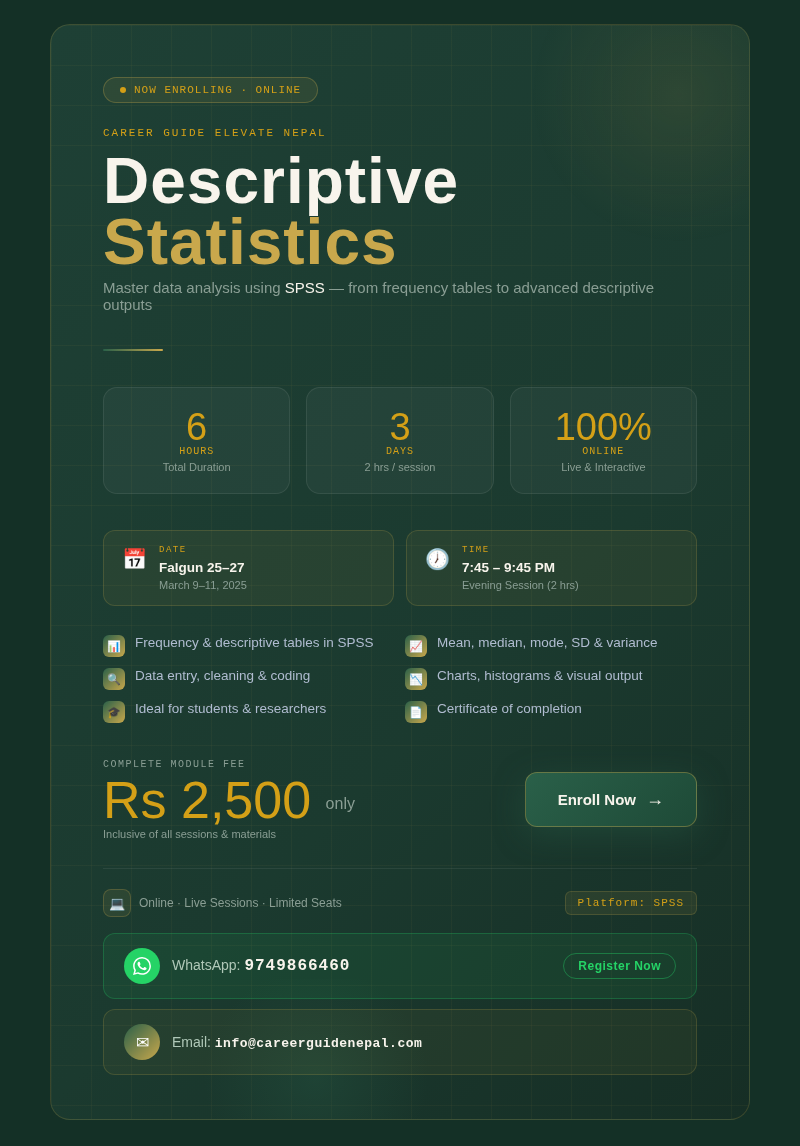 • NOW ENROLLING · ONLINE

CAREER GUIDE ELEVATE NEPAL

Descriptive Statistics

Master data analysis using SPSS — from frequency tables to advanced descriptive outputs

6
HOURS
Total Duration

3
DAYS
2 hrs / session

100%
ONLINE
Live & Interactive

DATE
Falgun 25–27
March 9–11, 2025

TIME
7:45 – 9:45 PM
Evening Session (2 hrs)

Frequency & descriptive tables in SPSS
Data entry, cleaning & coding
Ideal for students & researchers

Mean, median, mode, SD & variance
Charts, histograms & visual output
Certificate of completion

COMPLETE MODULE FEE
Rs 2,500 only
Inclusive of all sessions & materials

Enroll Now →

Online · Live Sessions · Limited Seats

Platform: SPSS

WhatsApp: 9749866460

Register Now

Email: info@careerguidenepal.com